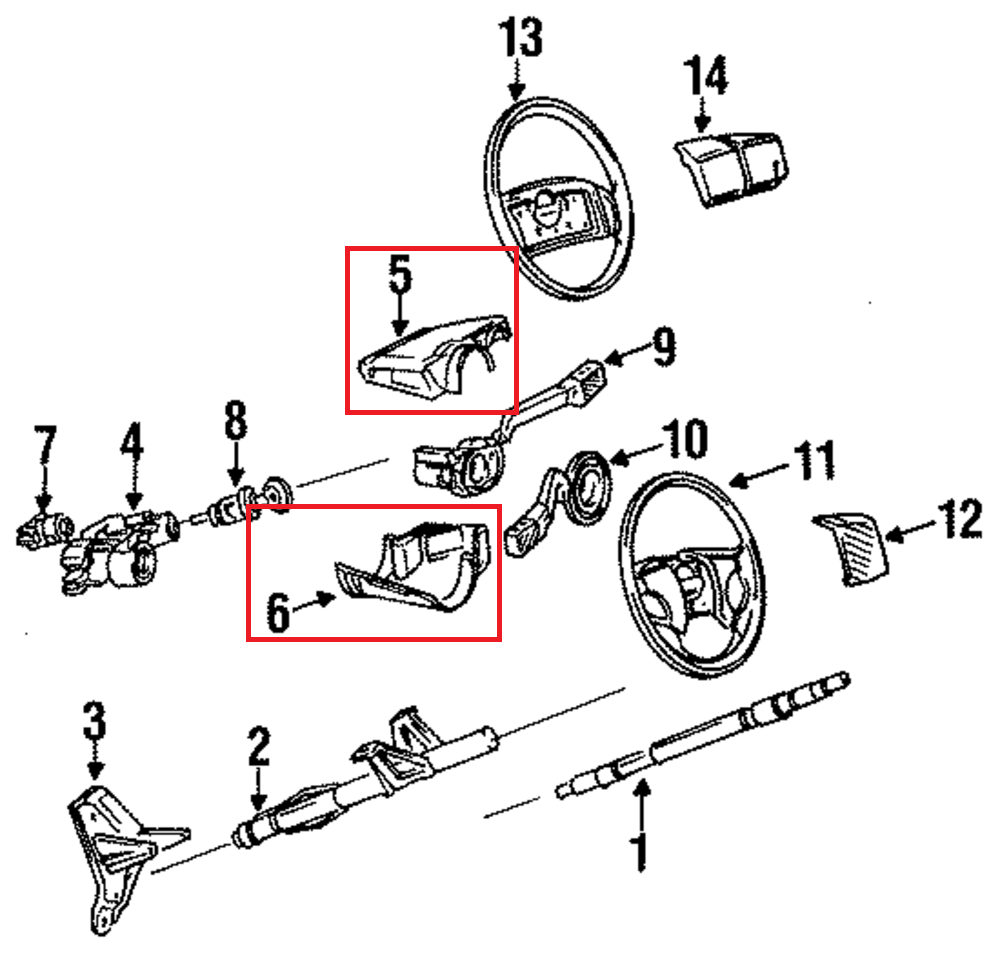 13
14
5
9
7
4
8
10
11
12
6
3
2
1