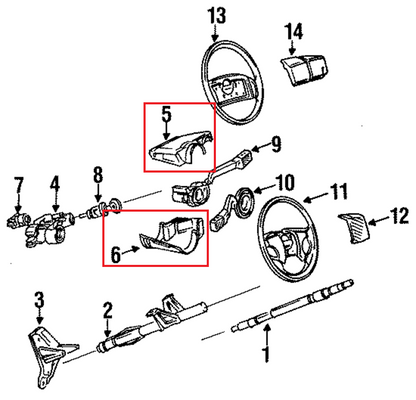 13
14
5
9
7
4
8
10
11
12
6
3
2
1