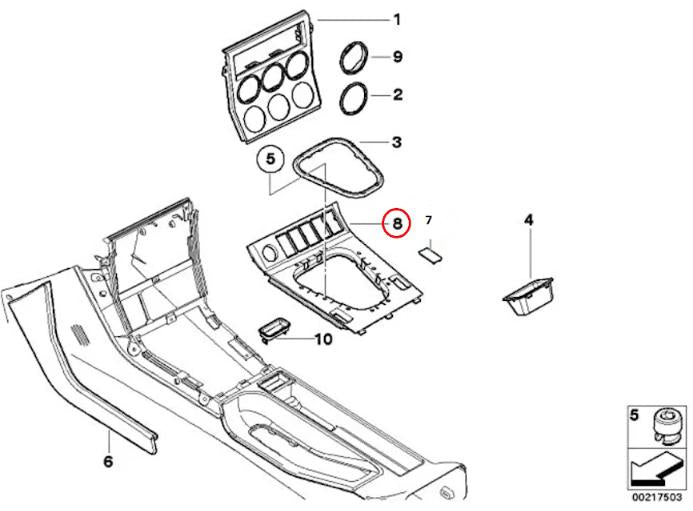 1
9
2
3
5
8
7
4
10
6
5
00217503