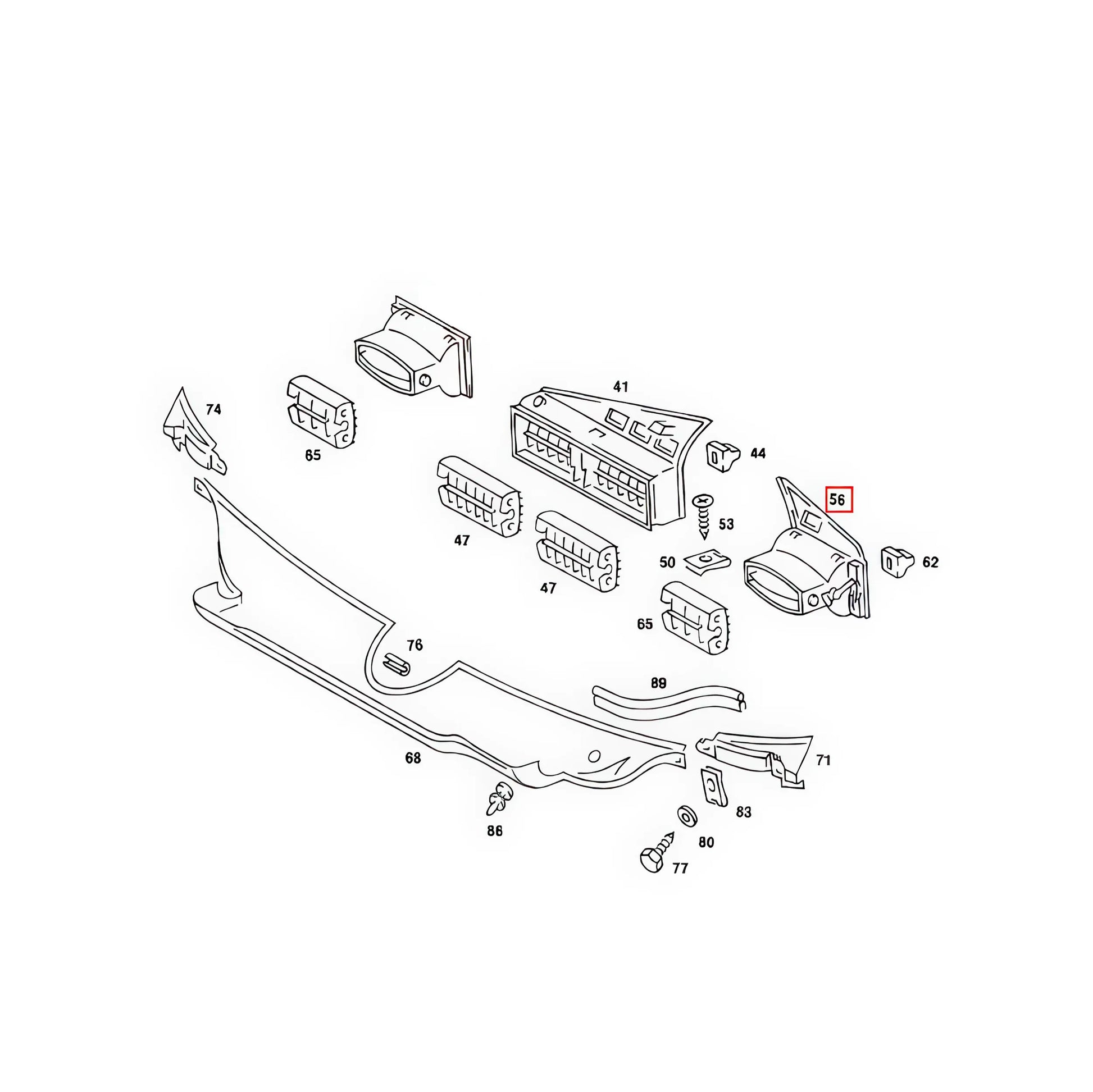 41

74

65

44

56

47

53

50

62

47

65

76

89

68

71

83

86

80

77