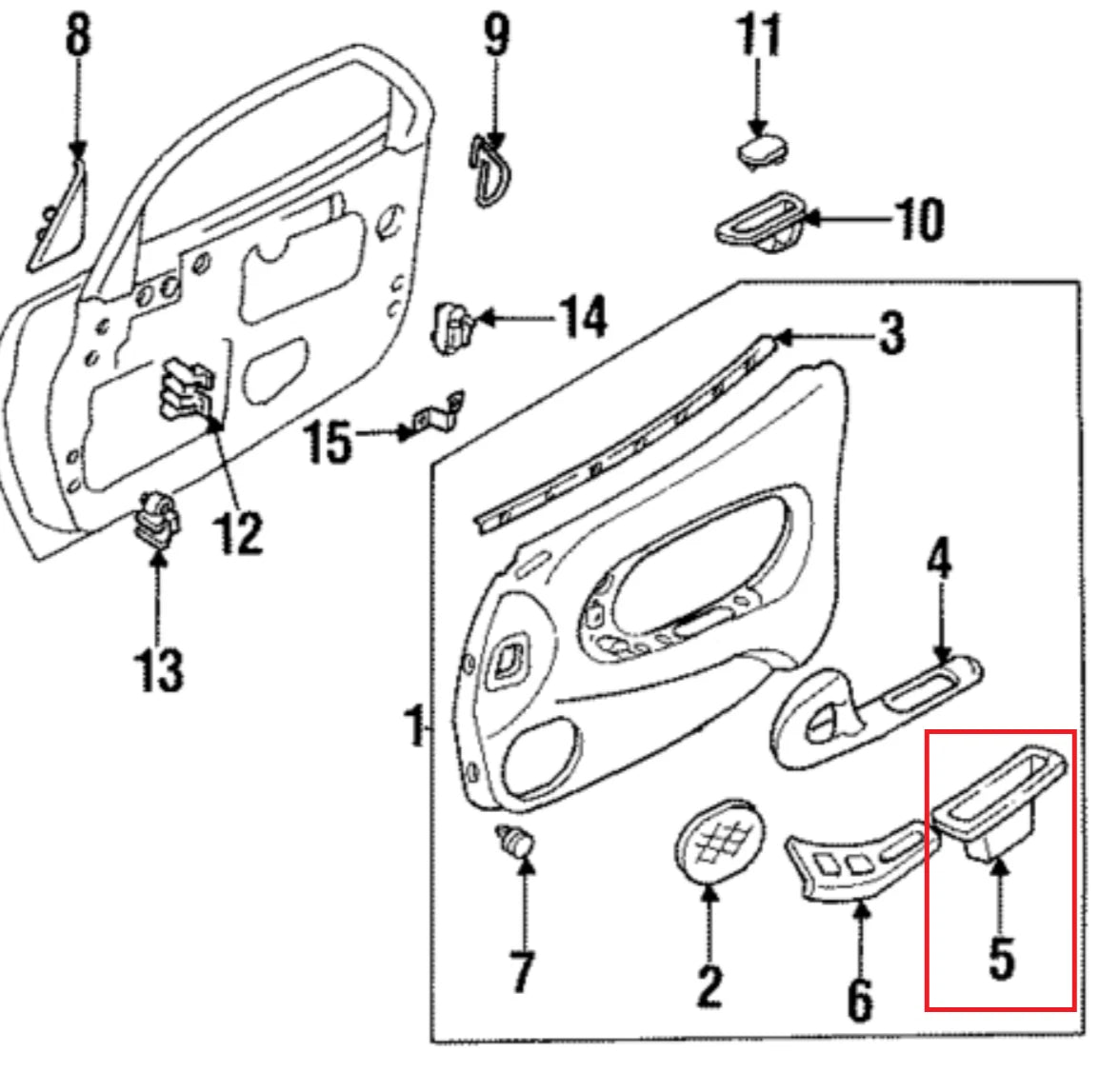 8
9
11
10
14
3
15
12
13
4
1
7
2
6
5